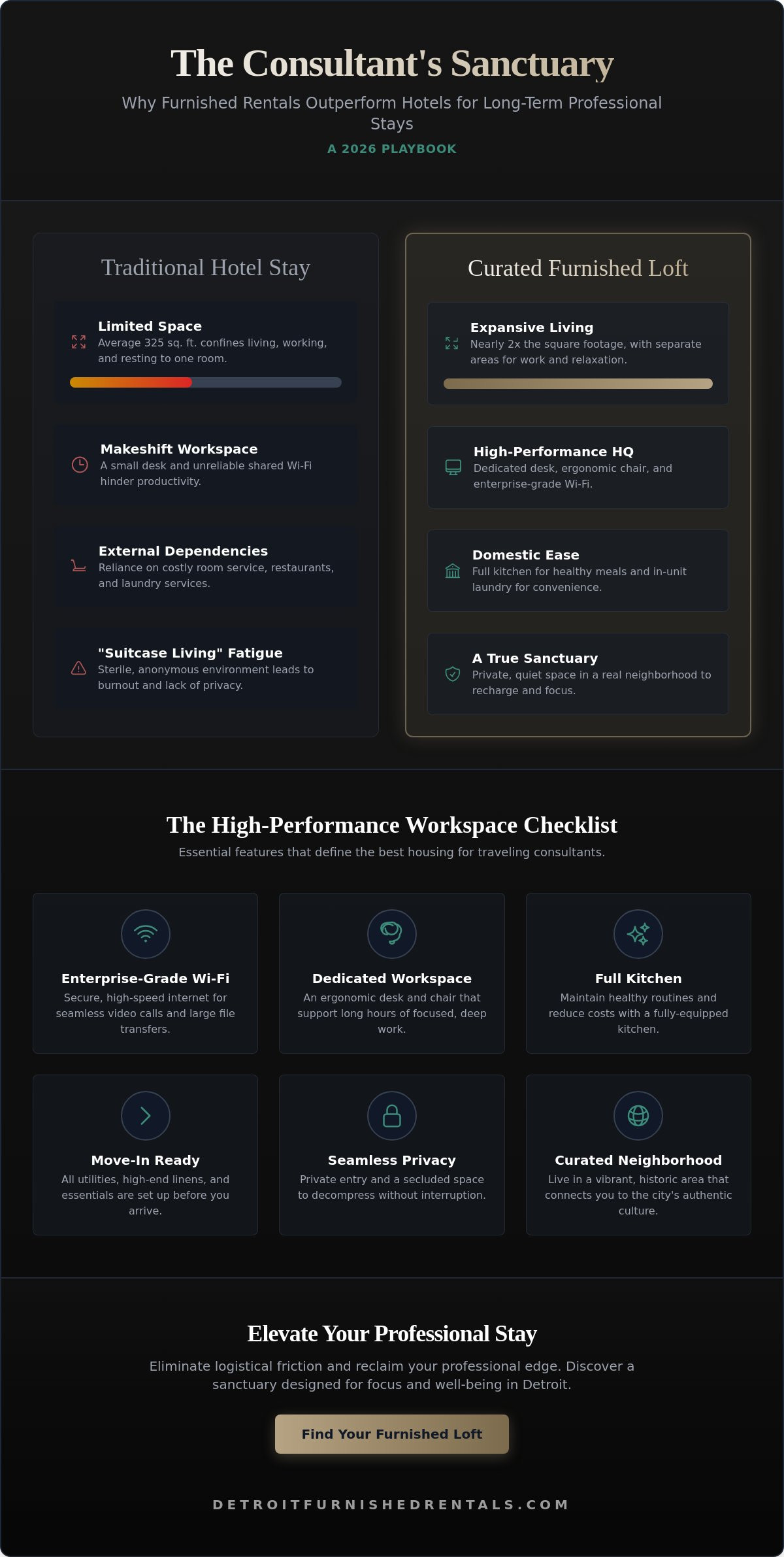 The Consultant's Sanctuary

Why Furnished Rentals Outperform Hotels for Long-Term Professional Stays

A 2026 PLAYBOOK

Traditional Hotel Stay

Limited Space
Average 325 sq. ft. confines living, working, and resting to one room.

Makeshift Workspace
A small desk and unreliable shared Wi-Fi hinder productivity.

External Dependencies
Reliance on costly room service, restaurants, and laundry services.

"Suitcase Living" Fatigue
Sterile, anonymous environment leads to burnout and lack of privacy.

Curated Furnished Loft

Expansive Living
Nearly 2x the square footage, with separate areas for work and relaxation.

High-Performance HQ
Dedicated desk, ergonomic chair, and enterprise-grade Wi-Fi.

Domestic Ease
Full kitchen for healthy meals and in-unit laundry for convenience.

A True Sanctuary
Private, quiet space in a real neighborhood to recharge and focus.

The High-Performance Workspace Checklist

Essential features that define the best housing for traveling consultants.

Enterprise-Grade Wi-Fi
Secure, high-speed internet for seamless video calls and large file transfers.

Dedicated Workspace
An ergonomic desk and chair that support long hours of focused, deep work.

Full Kitchen
Maintain healthy routines and reduce costs with a fully-equipped kitchen.

Move-In Ready
All utilities, high-end linens, and essentials are set up before you arrive.

Seamless Privacy
Private entry and a secluded space to decompress without interruption.

Curated Neighborhood
Live in a vibrant, historic area that connects you to the city's authentic culture.

Elevate Your Professional Stay

Eliminate logistical friction and reclaim your professional edge. Discover a sanctuary designed for focus and well-being in Detroit.

Find Your Furnished Loft

DETROITFURNISHEDRENTALS.COM